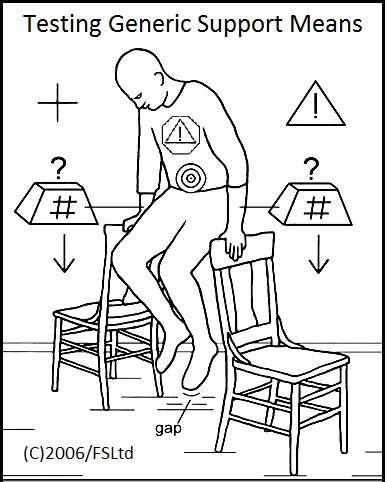 Testing Generic Support Means

!

!

?

#

?

#

gap

(C)2006/FSLtd