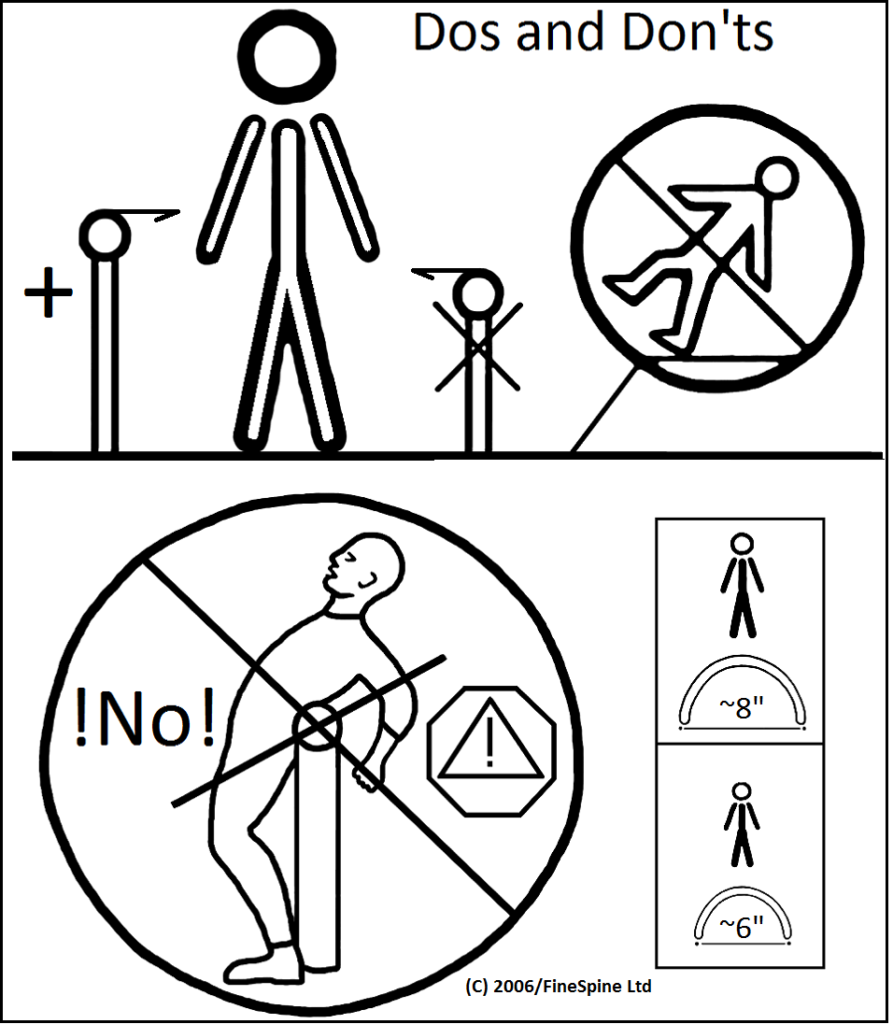 Dos and Don'ts

+

!No!

!

~8"

~6"

(C) 2006/FineSpine Ltd